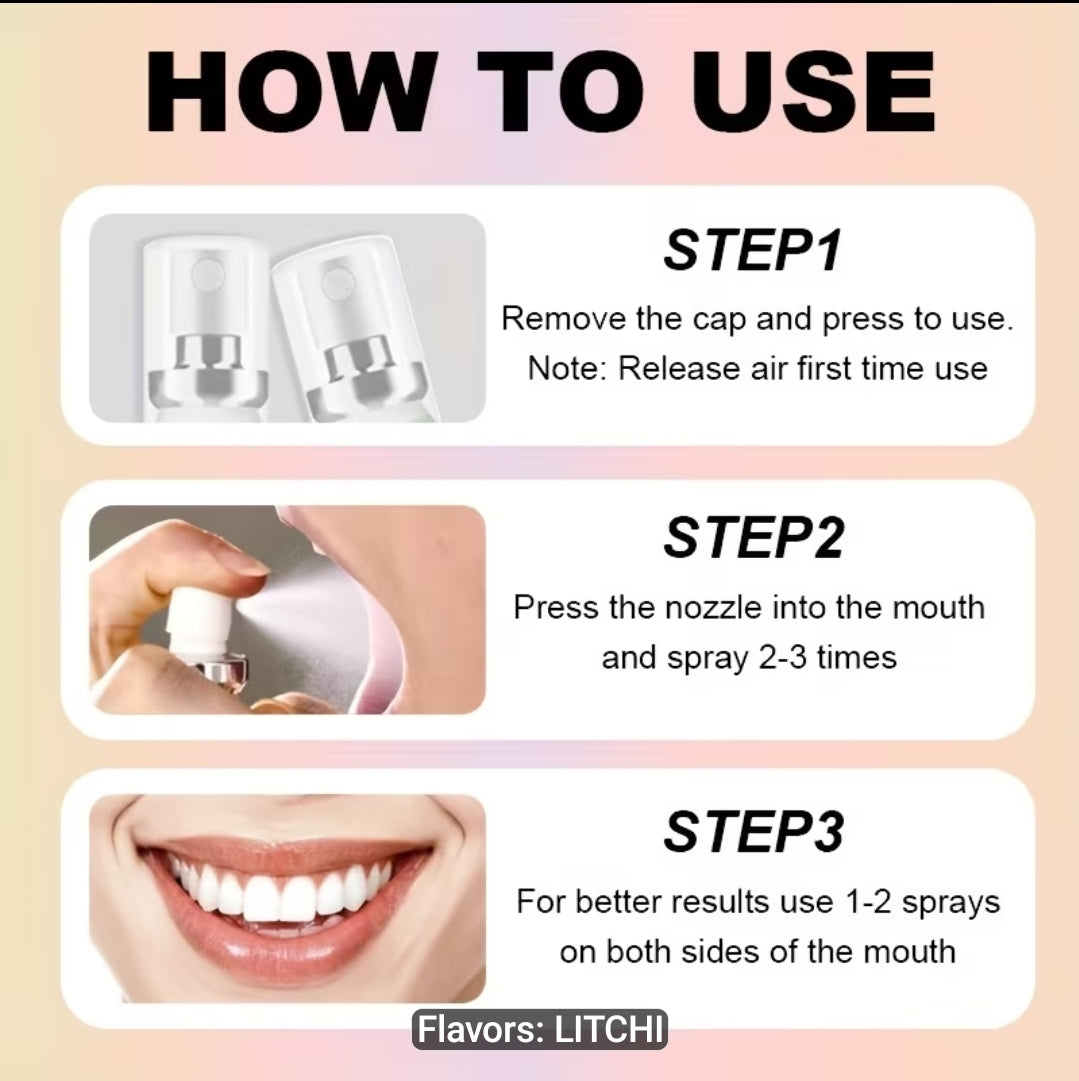 HOW TO USE

STEP1

Remove the cap and press to use.
Note: Release air first time use

STEP2

Press the nozzle into the mouth and spray 2-3 times

STEP3

For better results use 1-2 sprays on both sides of the mouth

Flavors: LITCHI